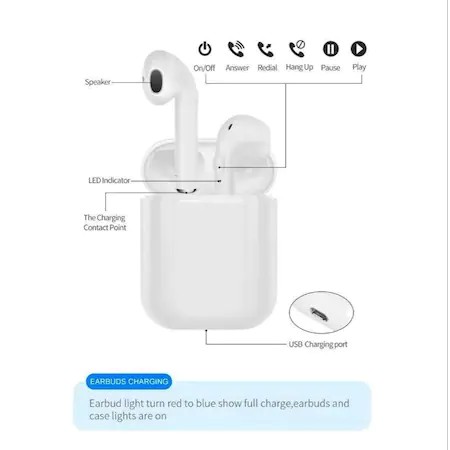 On/Off Answer Redial Hang Up Pause Play

Speaker

LED Indicator

The Charging Contact Point

USB Charging port

EARBUDS CHARGING

Earbud light turn red to blue show full charge,earbuds and case lights are on