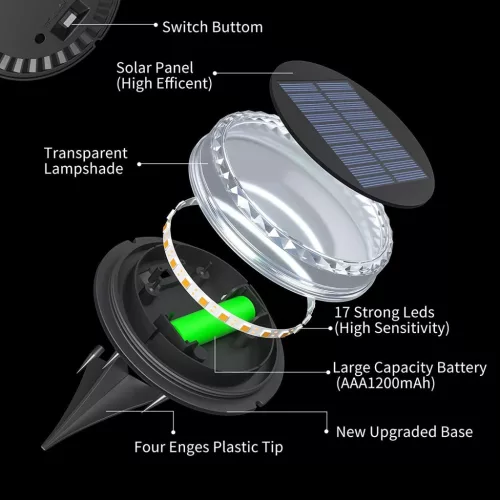 Switch Buttom

Solar Panel
(High Efficent)

Transparent
Lampshade

17 Strong Leds
(High Sensitivity)

Large Capacity Battery
(AAA1200mAh)

New Upgraded Base

Four Enges Plastic Tip