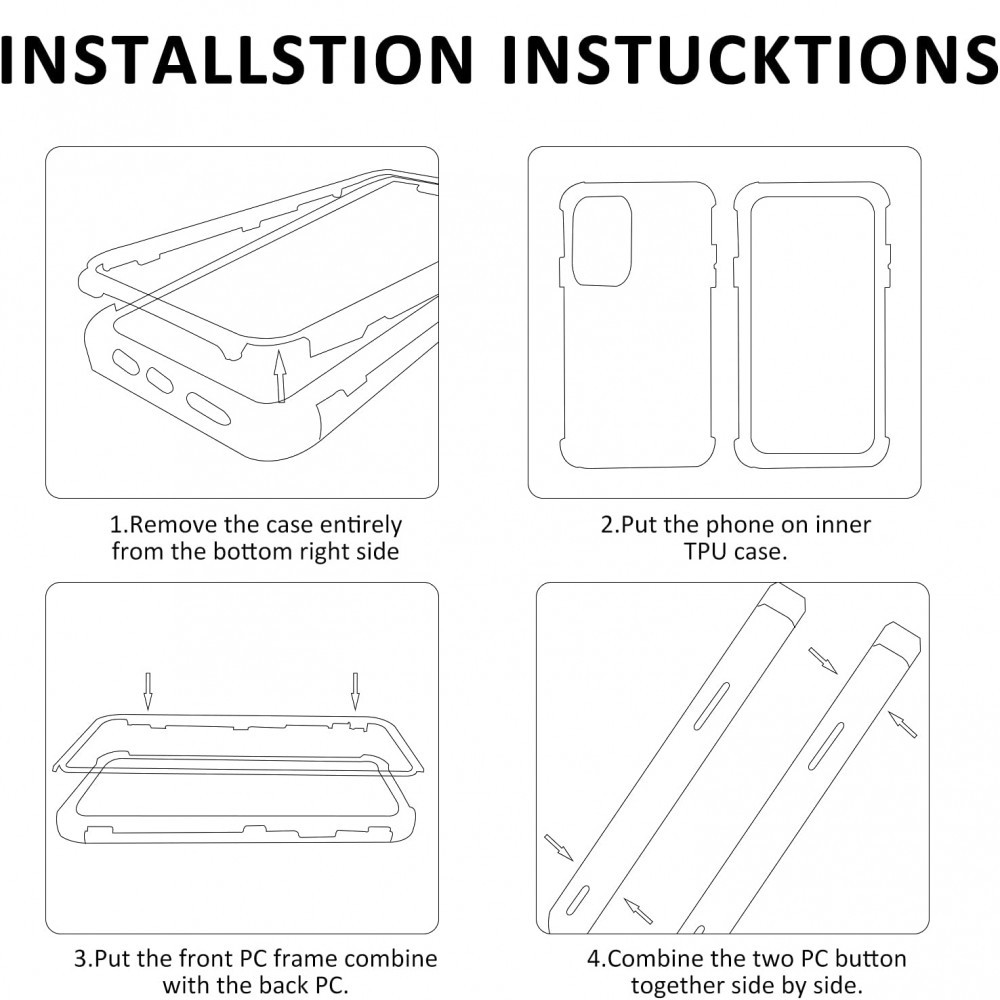 INSTALLSTION INSTUCKTIONS

1.Remove the case entirely from the bottom right side

2.Put the phone on inner TPU case.

3.Put the front PC frame combine with the back PC.

4.Combine the two PC button together side by side.