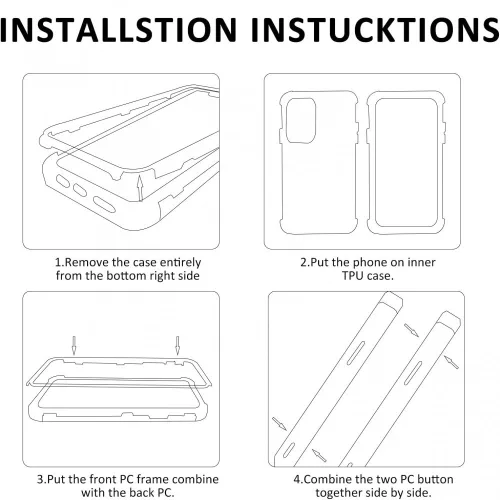 INSTALLSTION INSTUCKTIONS

1.Remove the case entirely from the bottom right side

2.Put the phone on inner TPU case.

3.Put the front PC frame combine with the back PC.

4.Combine the two PC button together side by side.