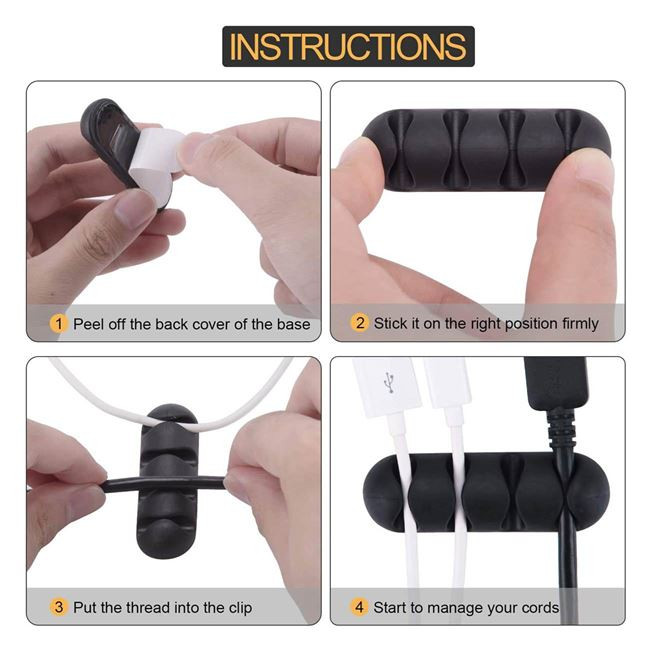 INSTRUCTIONS

1 Peel off the back cover of the base

2 Stick it on the right position firmly

3 Put the thread into the clip

4 Start to manage your cords